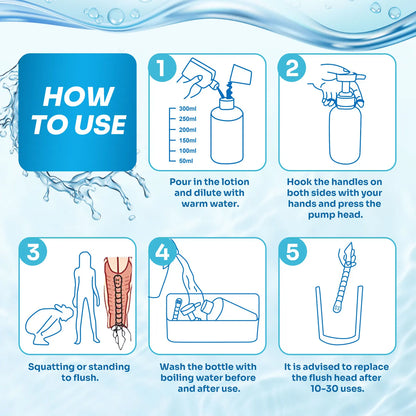 HOW TO USE

1

300ml
250ml
200ml
150ml
100ml
50ml

Pour in the lotion and dilute with warm water.

2

Hook the handles on both sides with your hands and press the pump head.

3

Squatting or standing to flush.

4

Wash the bottle with boiling water before and after use.

5

It is advised to replace the flush head after 10-30 uses.